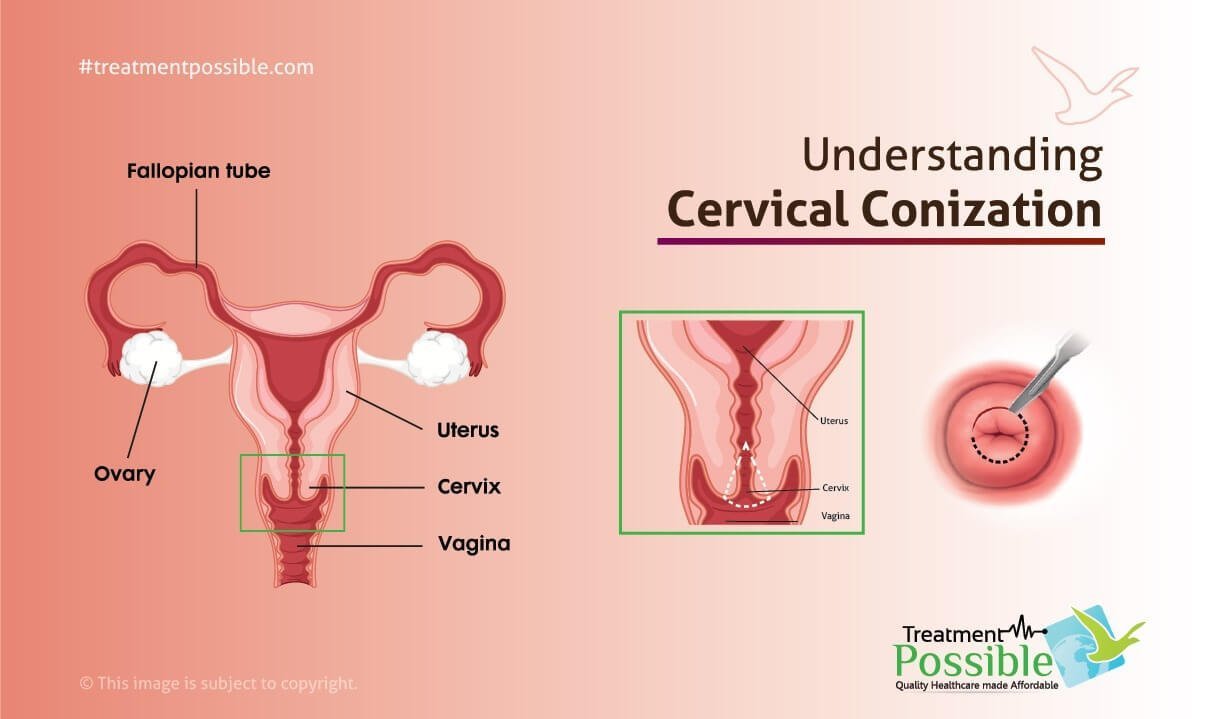 #treatmentpossible.com

Understanding
Cervical Conization

Fallopian tube

Ovary

Uterus

Cervix

Vagina

Uterus

Cervix

Vagina

Treatment
Possible
Quality Healthcare made Affordable

© This image is subject to copyright.