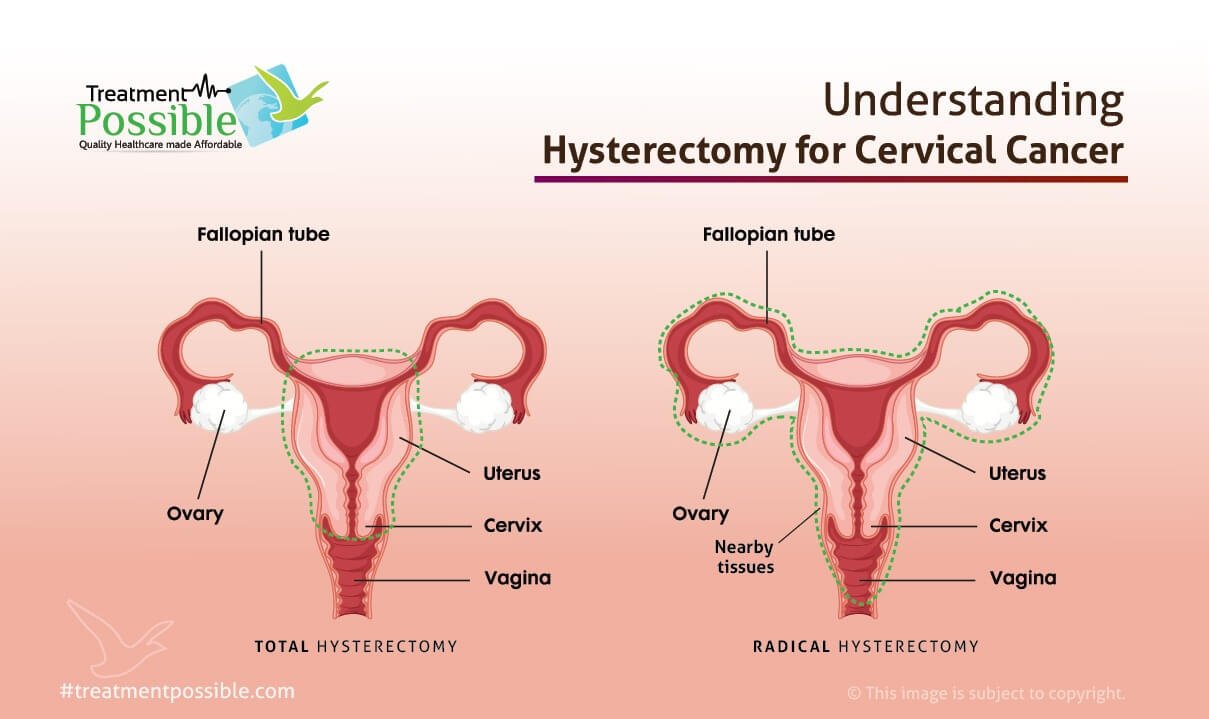 Treatment Possible
Quality Healthcare made Affordable

Understanding
Hysterectomy for Cervical Cancer

Fallopian tube
Ovary
Uterus
Cervix
Vagina

TOTAL HYSTERECTOMY

Fallopian tube
Ovary
Nearby tissues
Uterus
Cervix
Vagina

RADICAL HYSTERECTOMY

#treatmentpossible.com

© This image is subject to copyright.