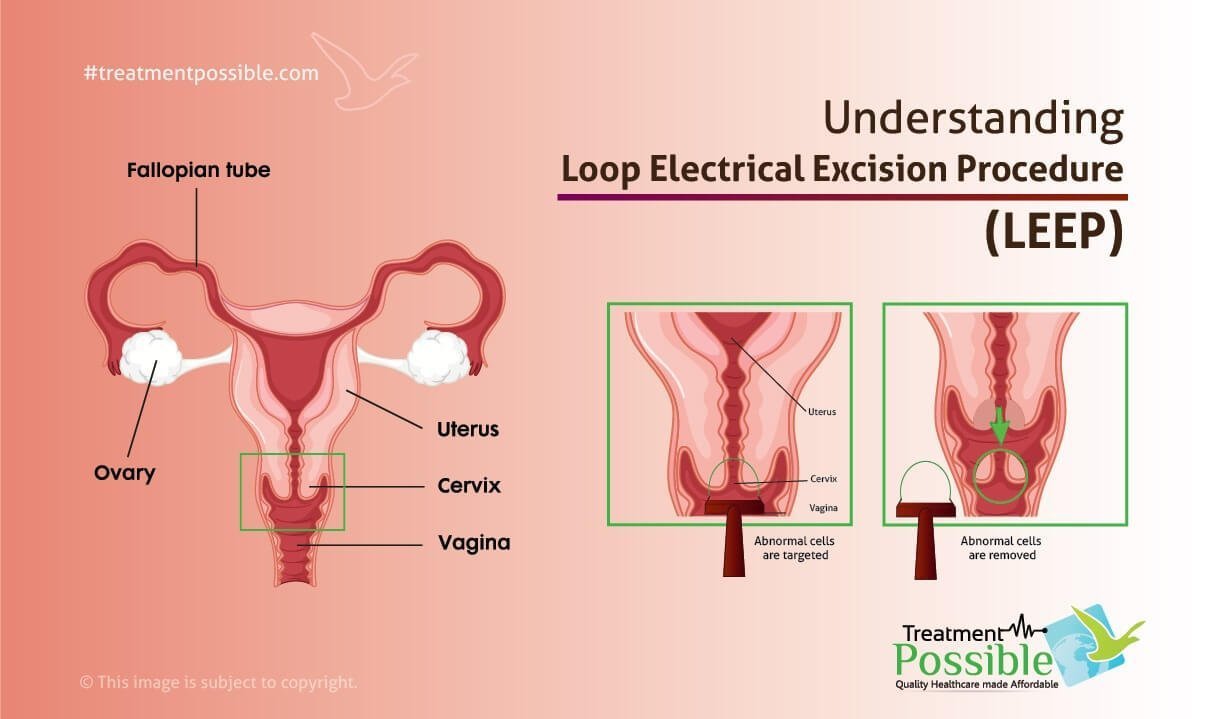 #treatmentpossible.com

Understanding
Loop Electrical Excision Procedure
(LEEP)

Fallopian tube

Ovary

Uterus

Cervix

Vagina

Uterus

Cervix

Vagina

Abnormal cells are targeted

Abnormal cells are removed

Treatment Possible
Quality Healthcare made Affordable

© This image is subject to copyright.