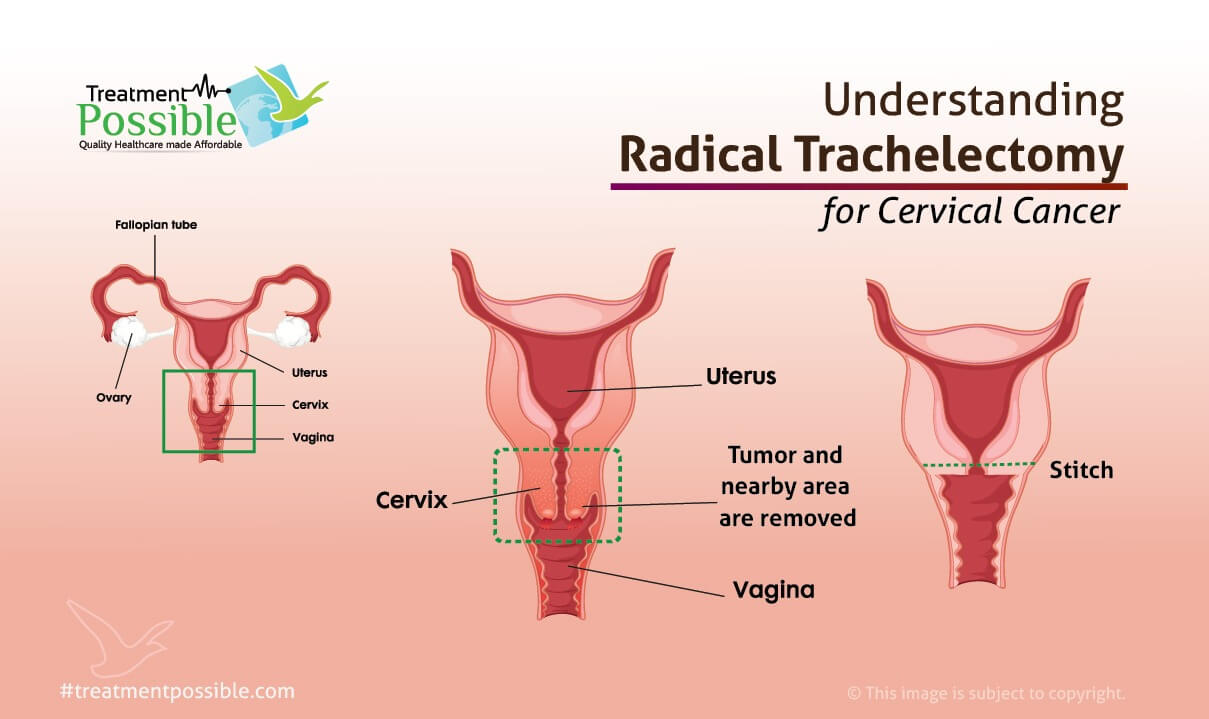 Treatment
Possible
Quality Healthcare made Affordable

Understanding
Radical Trachelectomy
for Cervical Cancer

Fallopian tube
Ovary
Uterus
Cervix
Vagina

Uterus
Cervix
Tumor and nearby area are removed
Vagina

Stitch

#treatmentpossible.com

© This image is subject to copyright.